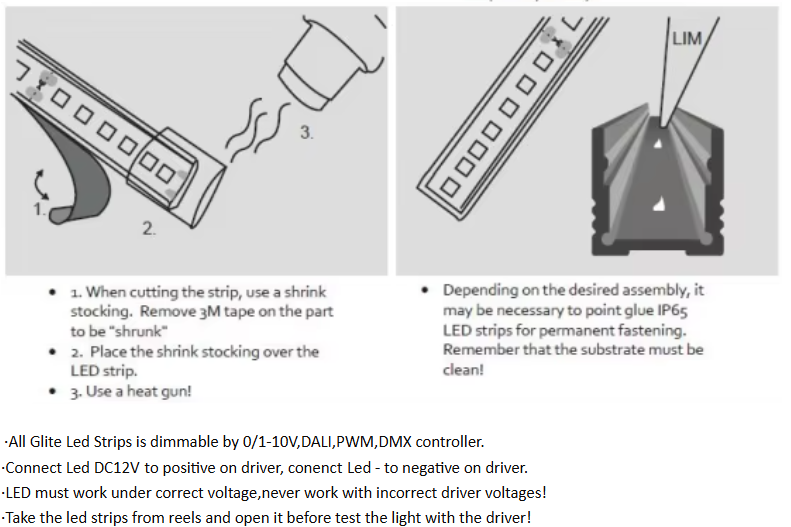 3.

1.

2.

LIM

- 1. When cutting the strip, use a shrink stocking. Remove 3M tape on the part to be "shrunk"
- 2. Place the shrink stocking over the LED strip.
- 3. Use a heat gun!

- Depending on the desired assembly, it may be necessary to point glue IP65 LED strips for permanent fastening. Remember that the substrate must be clean!

·All Glite Led Strips is dimmable by 0/1-10V,DALI,PWM,DMX controller.
·Connect Led DC12V to positive on driver, conenct Led - to negative on driver.
·LED must work under correct voltage,never work with incorrect driver voltages!
·Take the led strips from reels and open it before test the light with the driver!