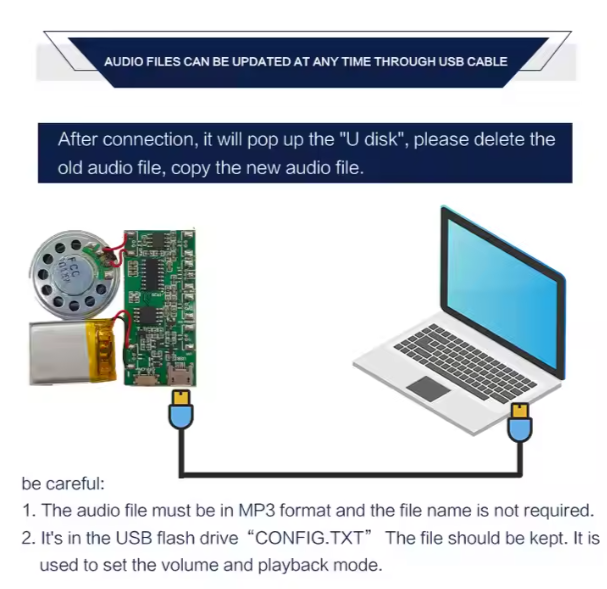 AUDIO FILES CAN BE UPDATED AT ANY TIME THROUGH USB CABLE

After connection, it will pop up the "U disk", please delete the old audio file, copy the new audio file.

FCC

be careful:

1. The audio file must be in MP3 format and the file name is not required.

2. It's in the USB flash drive “CONFIG.TXT” The file should be kept. It is used to set the volume and playback mode.