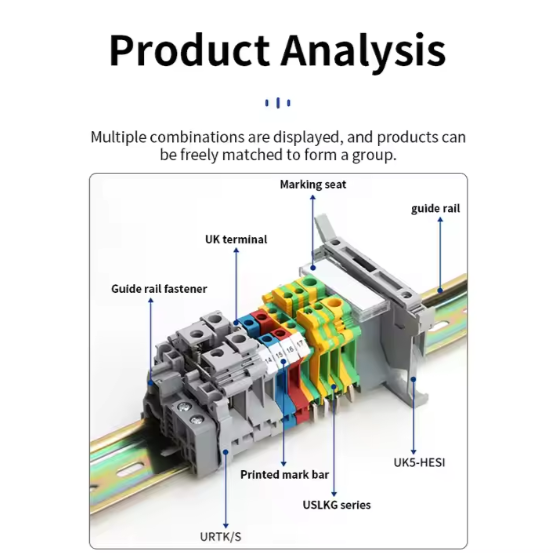 Product Analysis

Multiple combinations are displayed, and products can be freely matched to form a group.

Marking seat

guide rail

UK terminal

Guide rail fastener

14 15 16 17

Printed mark bar

UK5-HESI

USLKG series

URTK/S